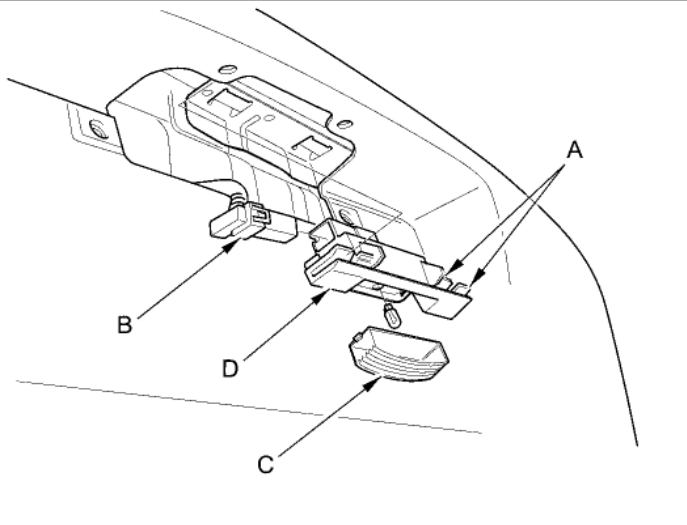 A
B
D
C