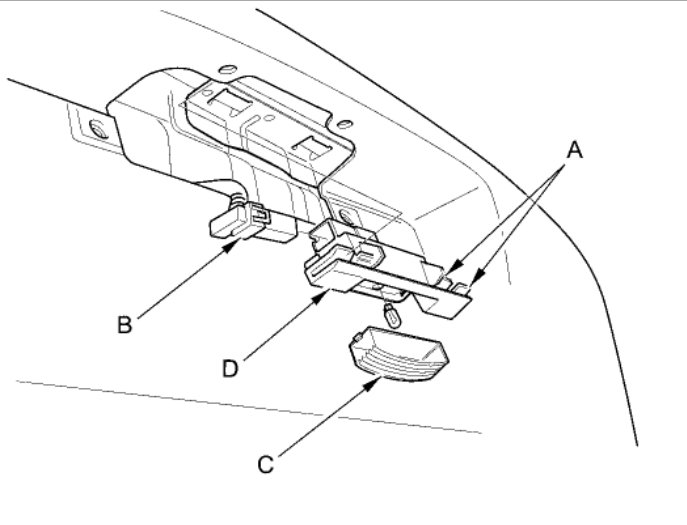 A

B

D

C