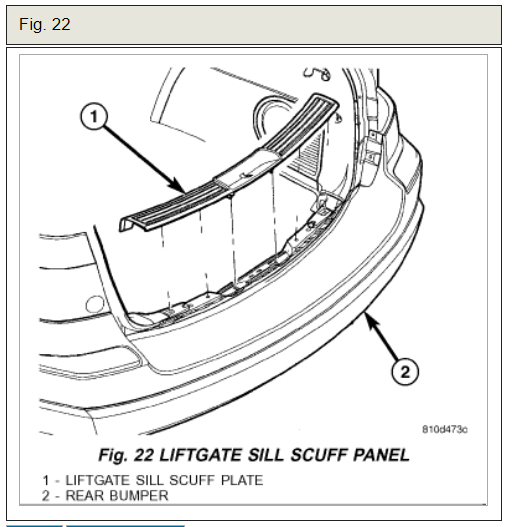 Fig. 22

1

2

810d473c

Fig. 22 LIFTGATE SILL SCUFF PANEL

1 - LIFTGATE SILL SCUFF PLATE
2 - REAR BUMPER