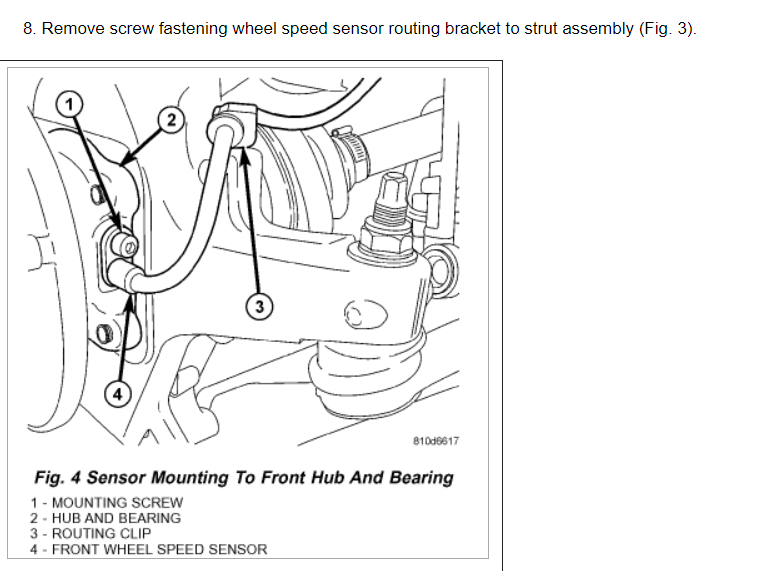 8. Remove screw fastening wheel speed sensor routing bracket to strut assembly (Fig. 3).

1

2

3

4

810d6617

Fig. 4 Sensor Mounting To Front Hub And Bearing

1 - MOUNTING SCREW
2 - HUB AND BEARING
3 - ROUTING CLIP
4 - FRONT WHEEL SPEED SENSOR