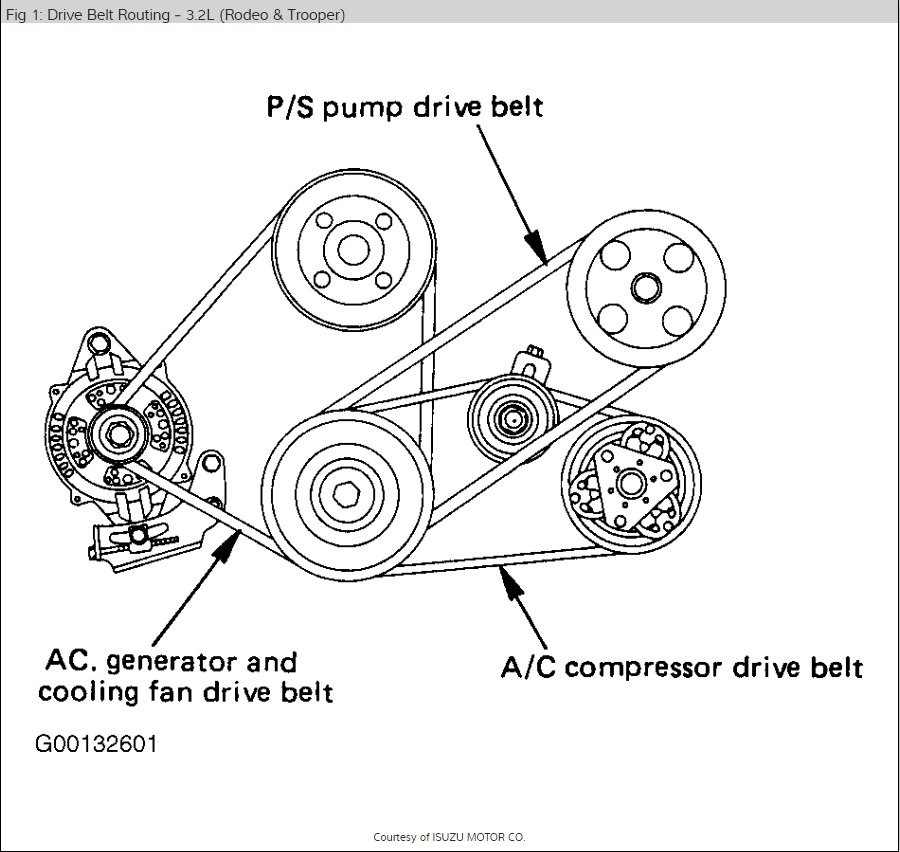 Fig 1: Drive Belt Routing - 3.2L (Rodeo & Trooper)

P/S pump drive belt

AC. generator and cooling fan drive belt

A/C compressor drive belt

G00132601

Courtesy of ISUZU MOTOR CO.