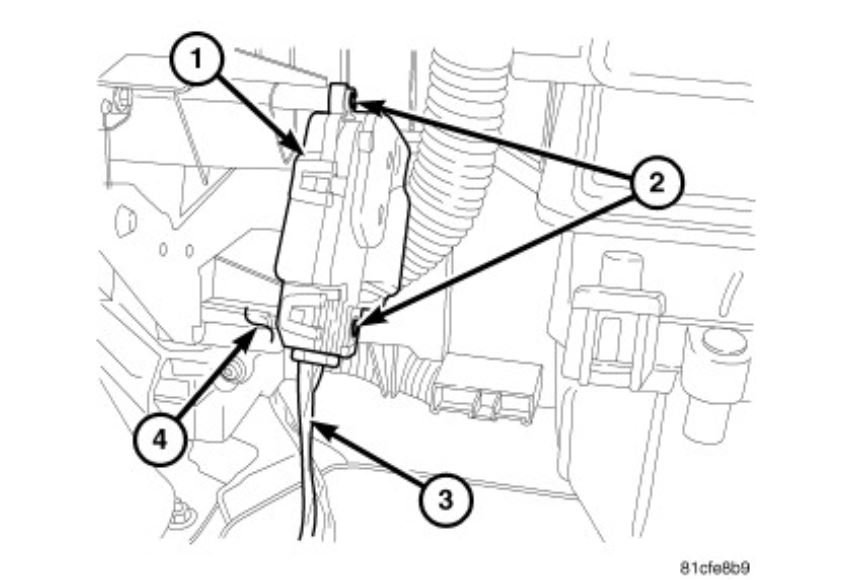 1
2
4
3
81cfe8b9