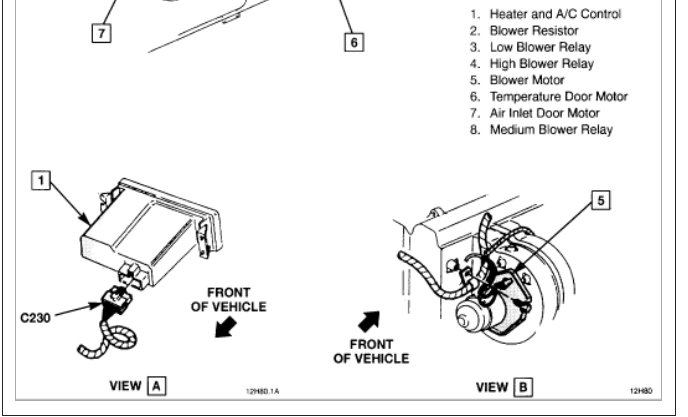 7

6

1. Heater and A/C Control
2. Blower Resistor
3. Low Blower Relay
4. High Blower Relay
5. Blower Motor
6. Temperature Door Motor
7. Air Inlet Door Motor
8. Medium Blower Relay

1

C230

FRONT OF VEHICLE

VIEW A

12H80.1A

5

FRONT OF VEHICLE

VIEW B

12H80