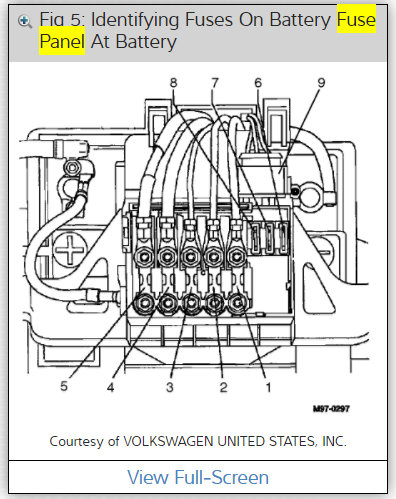 Fig 5: Identifying Fuses On Battery Fuse Panel At Battery

8 7 6 9

5 4 3 2 1

M97-0297

Courtesy of VOLKSWAGEN UNITED STATES, INC.

View Full-Screen