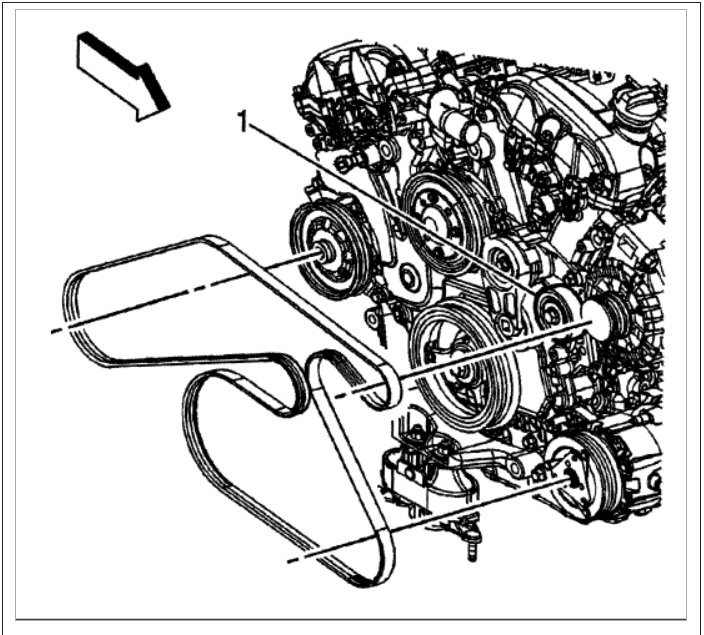 1