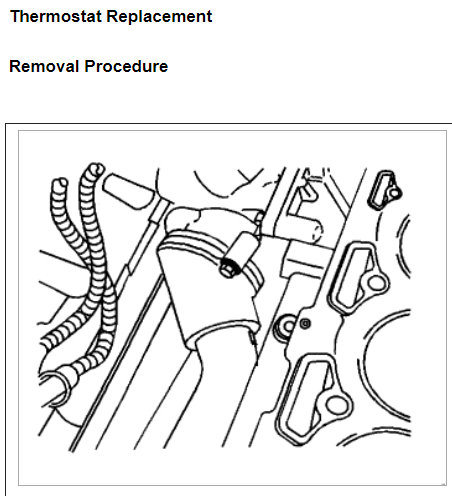 Thermostat Replacement

Removal Procedure