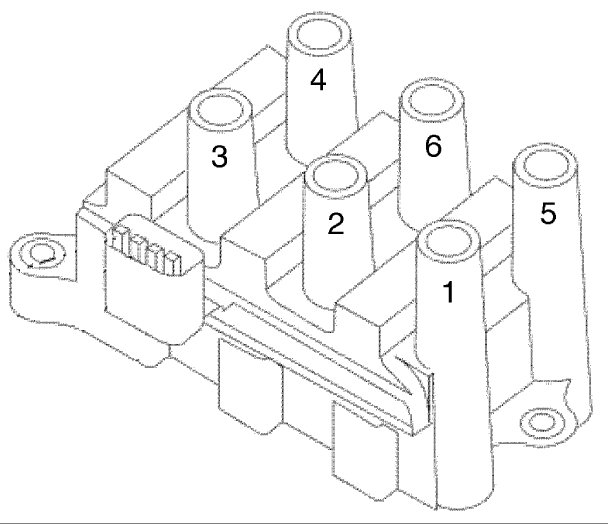 4
3
6
2
5
1