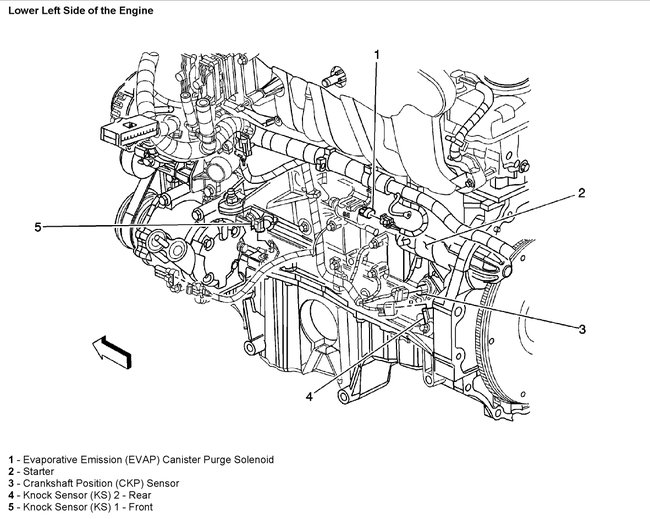 Lower Left Side of the Engine

1

2

5

3

4

1 - Evaporative Emission (EVAP) Canister Purge Solenoid
2 - Starter
3 - Crankshaft Position (CKP) Sensor
4 - Knock Sensor (KS) 2 - Rear
5 - Knock Sensor (KS) 1 - Front