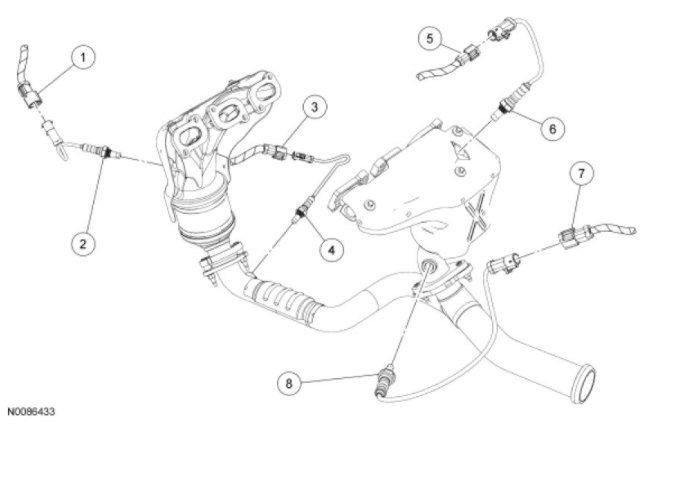 1
2
3
4
5
6
7
8
N0086433