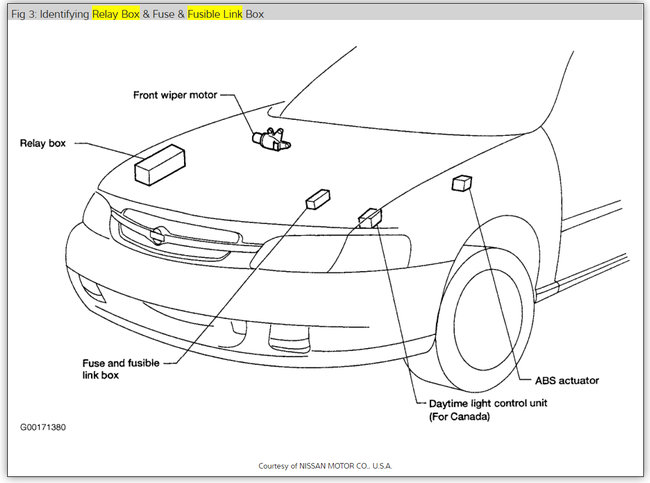 Fig 3: Identifying Relay Box & Fuse & Fusible Link Box

Front wiper motor

Relay box

Fuse and fusible link box

ABS actuator

Daytime light control unit (For Canada)

G00171380

Courtesy of NISSAN MOTOR CO., U.S.A.