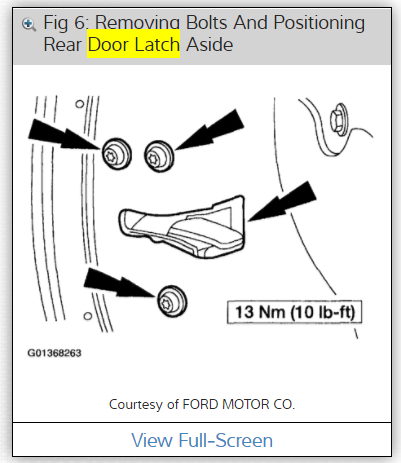 Fig 6: Removing Bolts And Positioning Rear Door Latch Aside

13 Nm (10 lb-ft)

G01368263

Courtesy of FORD MOTOR CO.

View Full-Screen