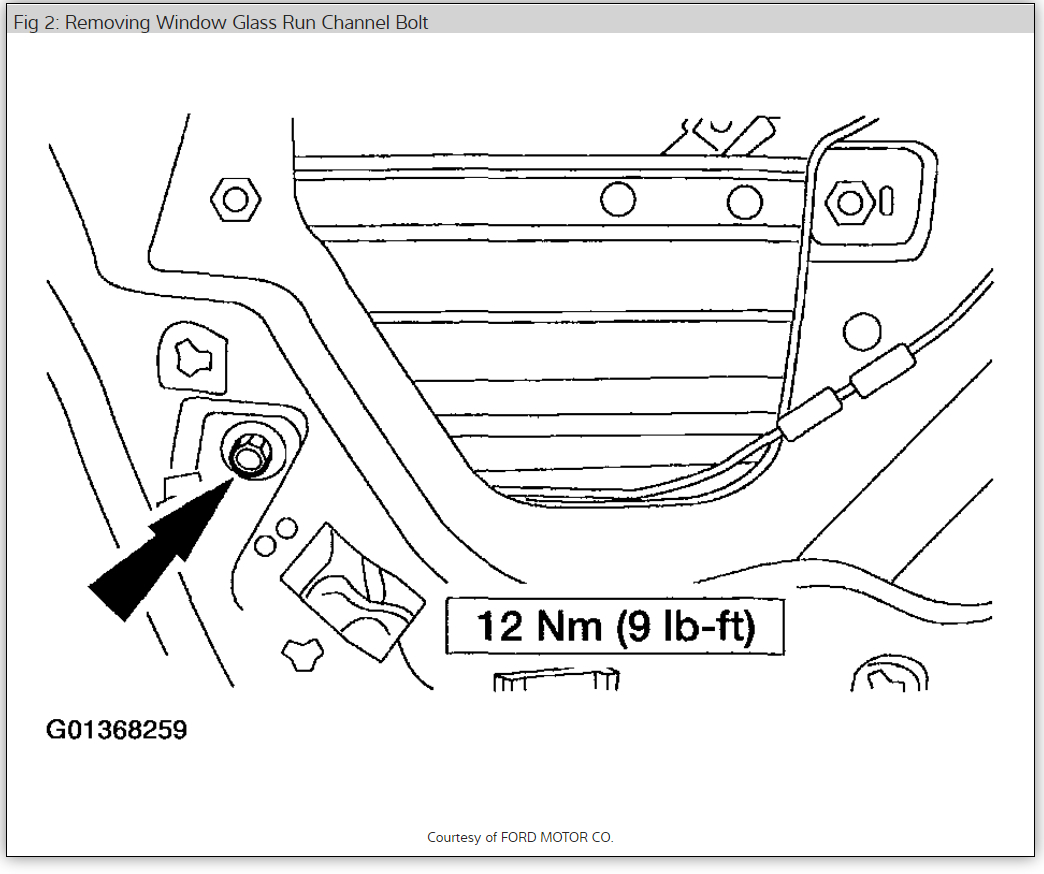 Fig 2: Removing Window Glass Run Channel Bolt

12 Nm (9 lb-ft)

G01368259

Courtesy of FORD MOTOR CO.