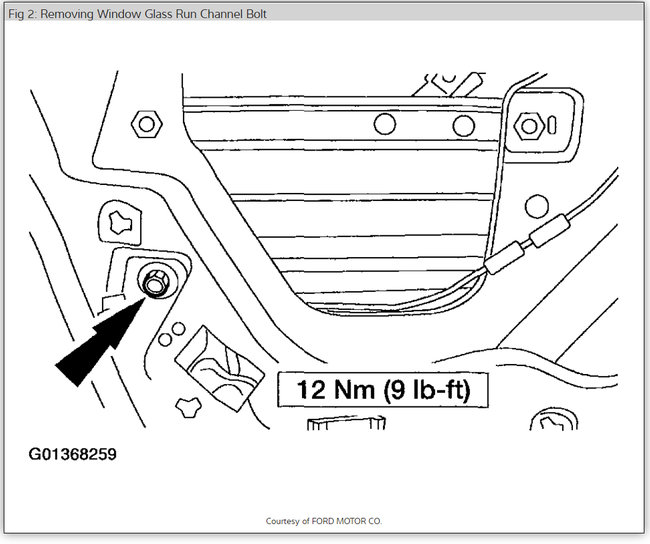 Fig 2: Removing Window Glass Run Channel Bolt

12 Nm (9 lb-ft)

G01368259

Courtesy of FORD MOTOR CO.