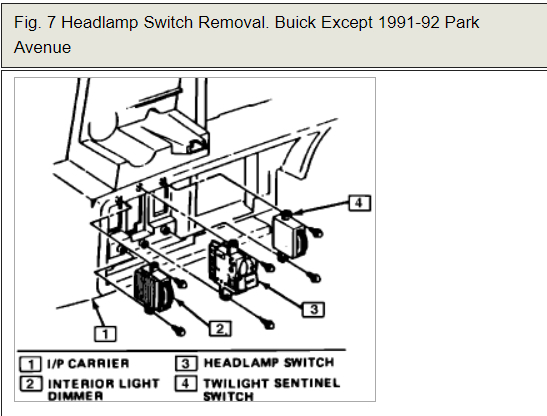 Fig. 7 Headlamp Switch Removal. Buick Except 1991-92 Park Avenue

4

3

2

1

1 I/P CARRIER
2 INTERIOR LIGHT DIMMER
3 HEADLAMP SWITCH
4 TWILIGHT SENTINEL SWITCH