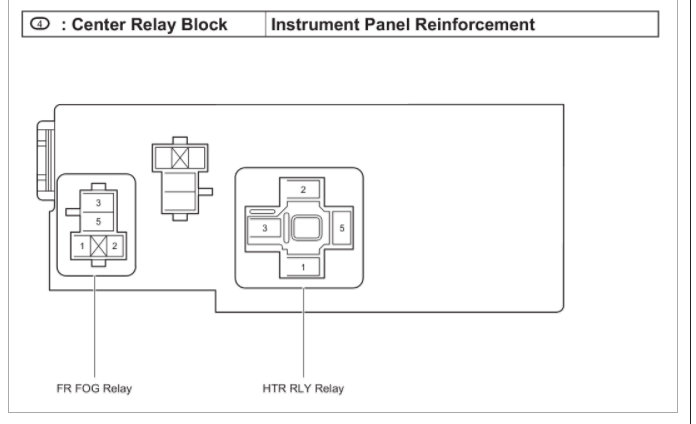 | ④ : Center Relay Block | Instrument Panel Reinforcement |
|---|---|

3
5
1
2

2
3
5
1

FR FOG Relay

HTR RLY Relay