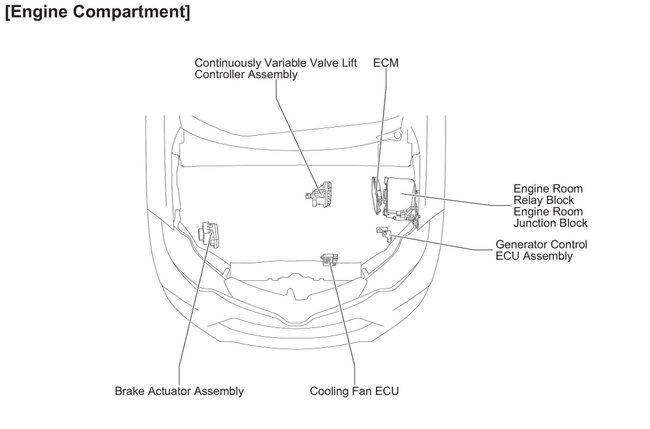 [Engine Compartment]

Continuously Variable Valve Lift Controller Assembly

ECM

Engine Room Relay Block Engine Room Junction Block

Generator Control ECU Assembly

Brake Actuator Assembly

Cooling Fan ECU