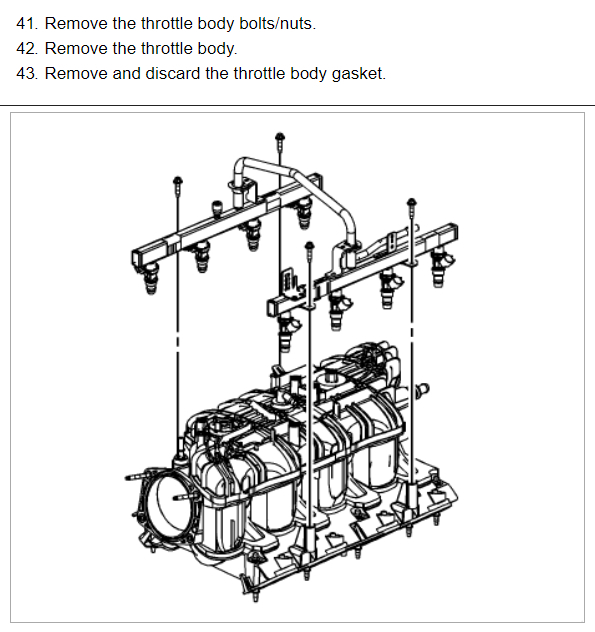 41. Remove the throttle body bolts/nuts.
42. Remove the throttle body.
43. Remove and discard the throttle body gasket.