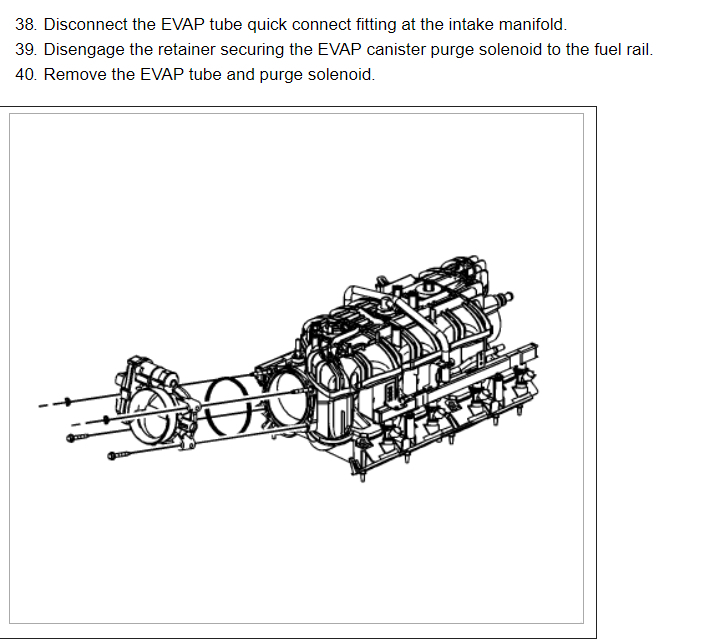 38. Disconnect the EVAP tube quick connect fitting at the intake manifold.
39. Disengage the retainer securing the EVAP canister purge solenoid to the fuel rail.
40. Remove the EVAP tube and purge solenoid.