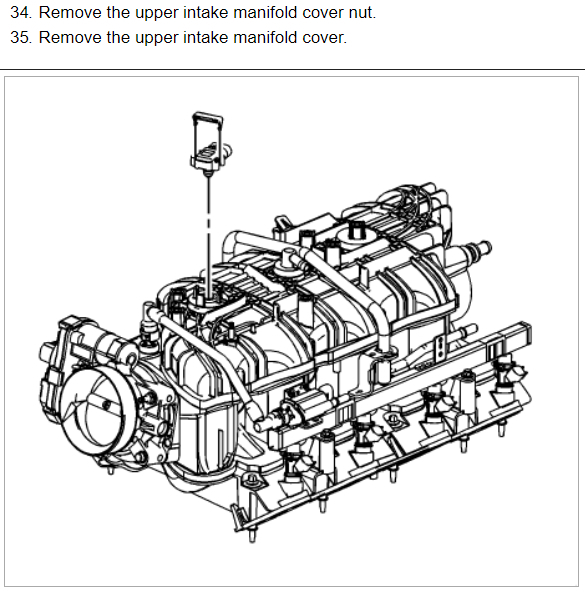 34. Remove the upper intake manifold cover nut.
35. Remove the upper intake manifold cover.