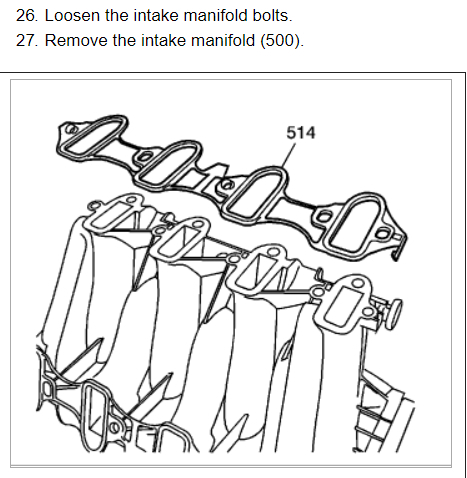 26. Loosen the intake manifold bolts.

27. Remove the intake manifold (500).

514