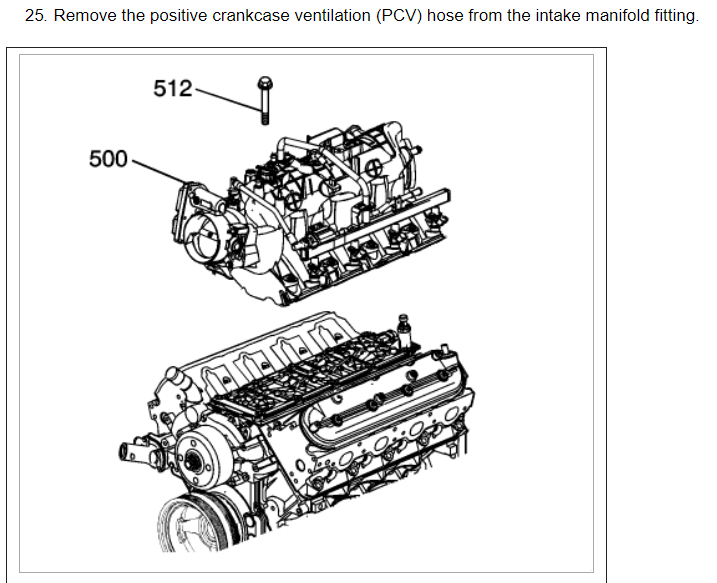 25. Remove the positive crankcase ventilation (PCV) hose from the intake manifold fitting.

512

500