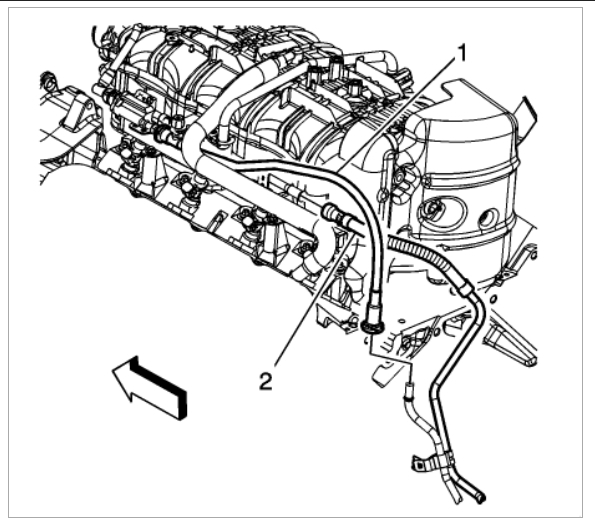 1

2