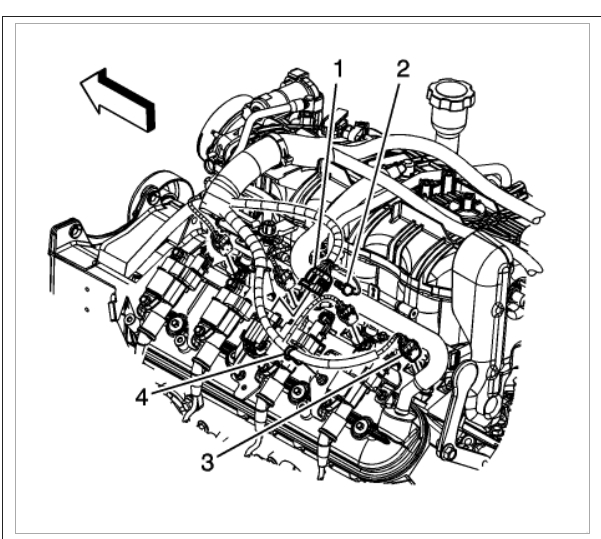 1
2
4
3