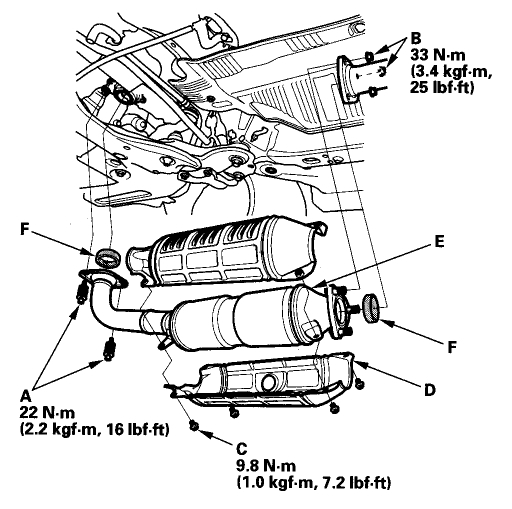 B
33 N·m
(3.4 kgf·m,
25 lbf·ft)

F

E

F

D

A
22 N·m
(2.2 kgf·m, 16 lbf·ft)

C
9.8 N·m
(1.0 kgf·m, 7.2 lbf·ft)