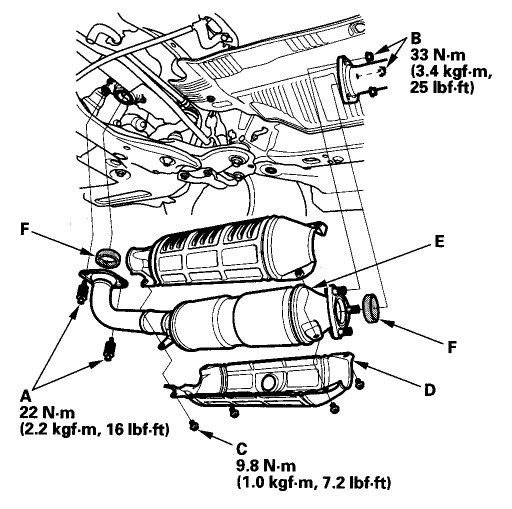 B
33 N·m
(3.4 kgf·m,
25 lbf·ft)

F

E

F

D

A
22 N·m
(2.2 kgf·m, 16 lbf·ft)

C
9.8 N·m
(1.0 kgf·m, 7.2 lbf·ft)