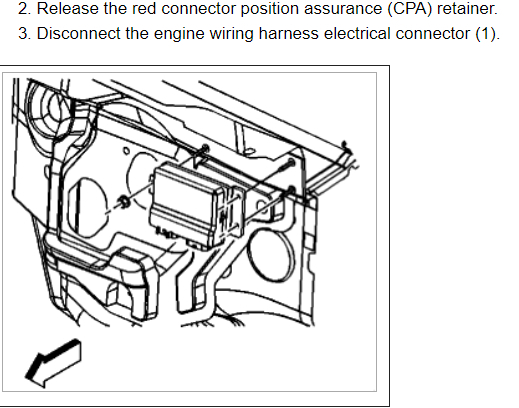 2. Release the red connector position assurance (CPA) retainer.

3. Disconnect the engine wiring harness electrical connector (1).