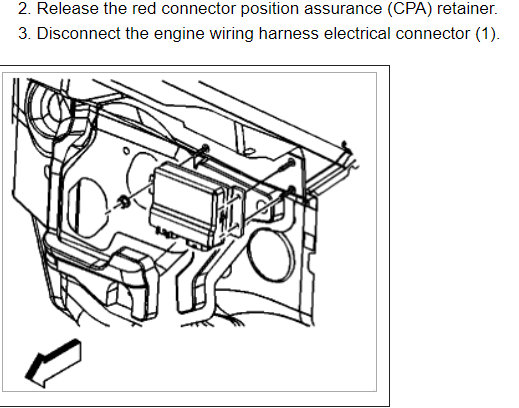 2. Release the red connector position assurance (CPA) retainer.
3. Disconnect the engine wiring harness electrical connector (1).