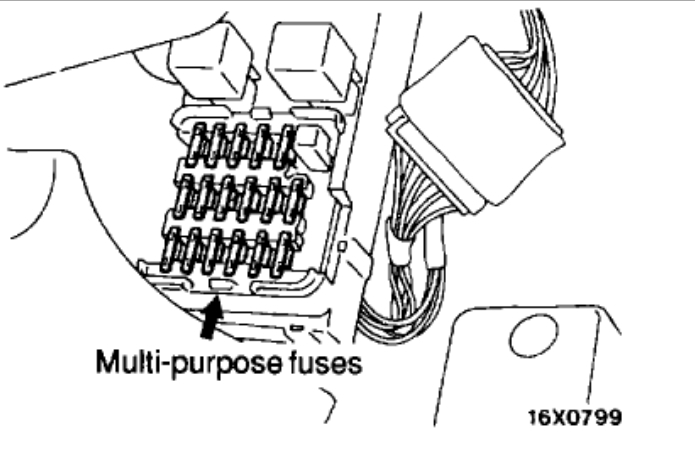 Multi-purpose fuses

16X0799