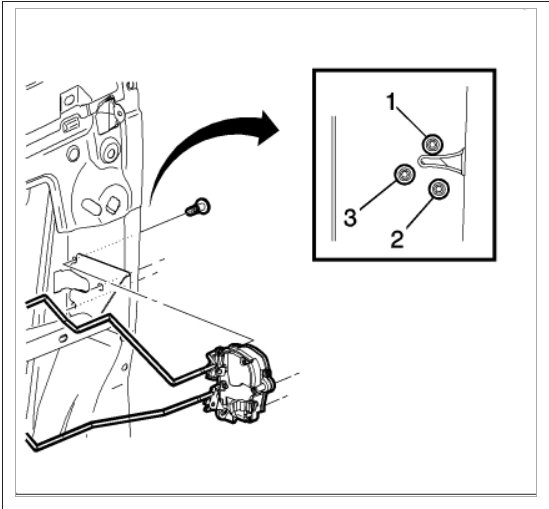 1
3
2