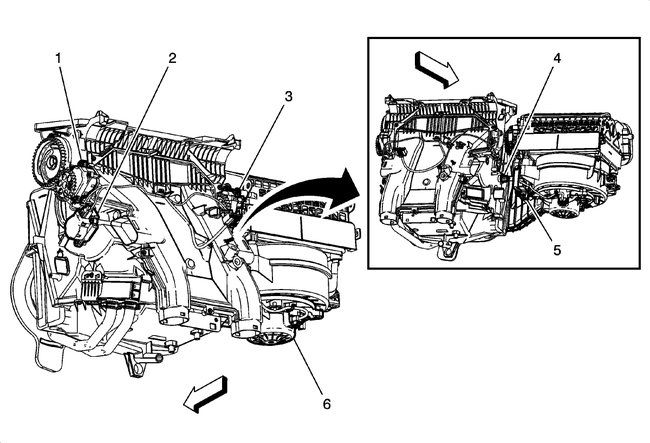 1
2
3
4
5
6