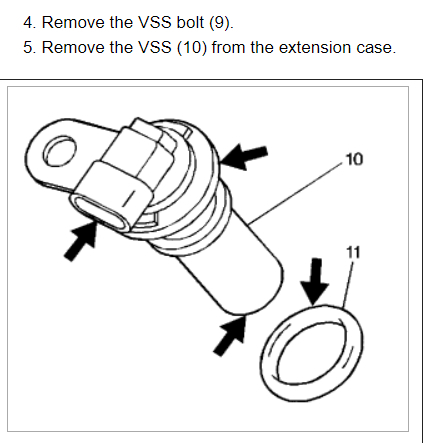 4. Remove the VSS bolt (9).

5. Remove the VSS (10) from the extension case.

10

11