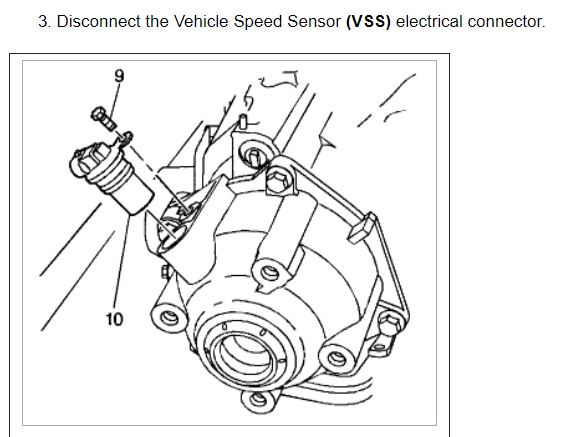 3. Disconnect the Vehicle Speed Sensor (VSS) electrical connector.

9

10