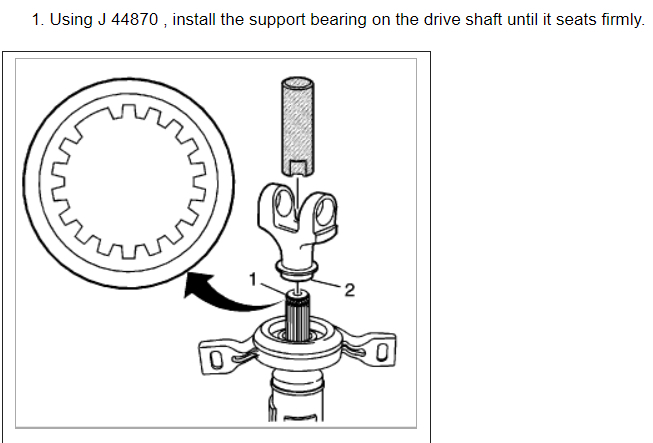 1. Using J 44870 , install the support bearing on the drive shaft until it seats firmly.

1

2