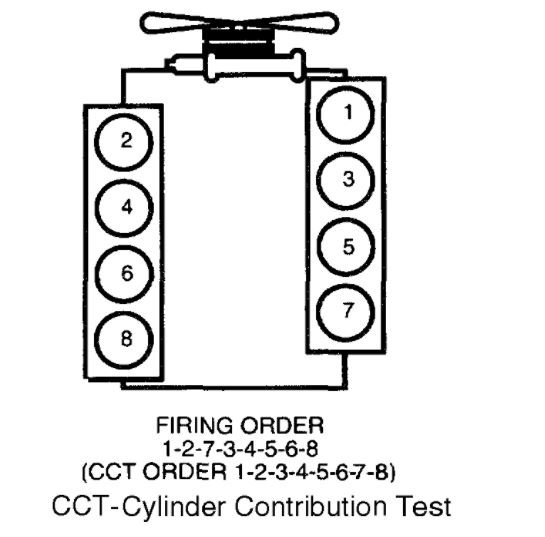 2
4
6
8
1
3
5
7

FIRING ORDER
1-2-7-3-4-5-6-8
(CCT ORDER 1-2-3-4-5-6-7-8)
CCT-Cylinder Contribution Test