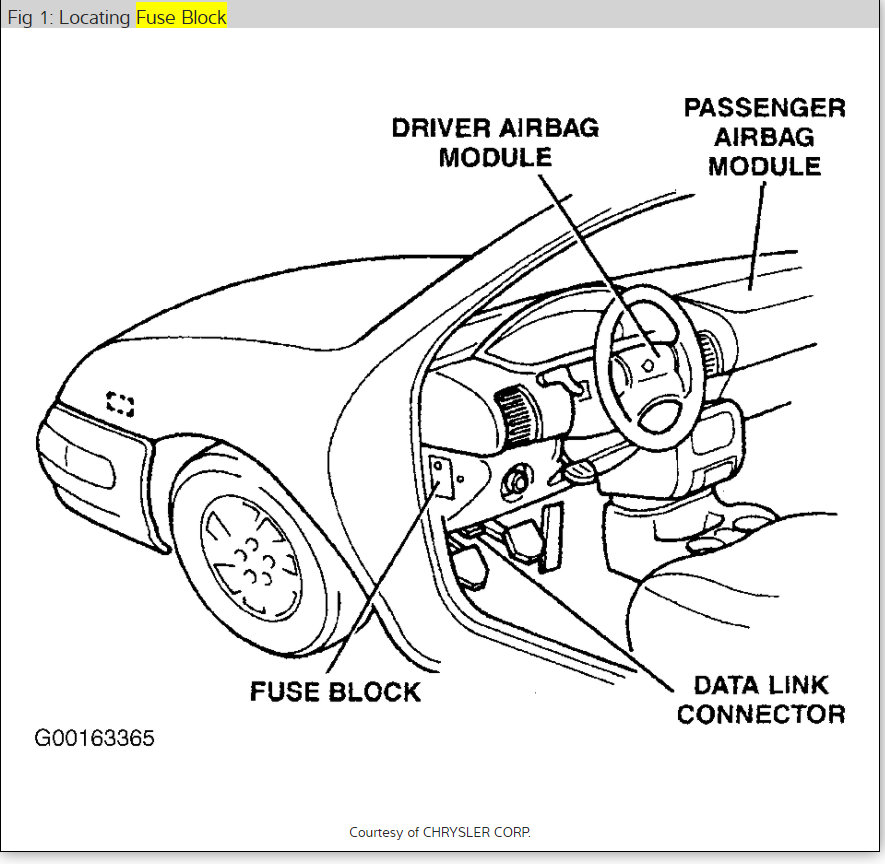 Fig 1: Locating Fuse Block

DRIVER AIRBAG MODULE

PASSENGER AIRBAG MODULE

FUSE BLOCK

DATA LINK CONNECTOR

G00163365

Courtesy of CHRYSLER CORP.