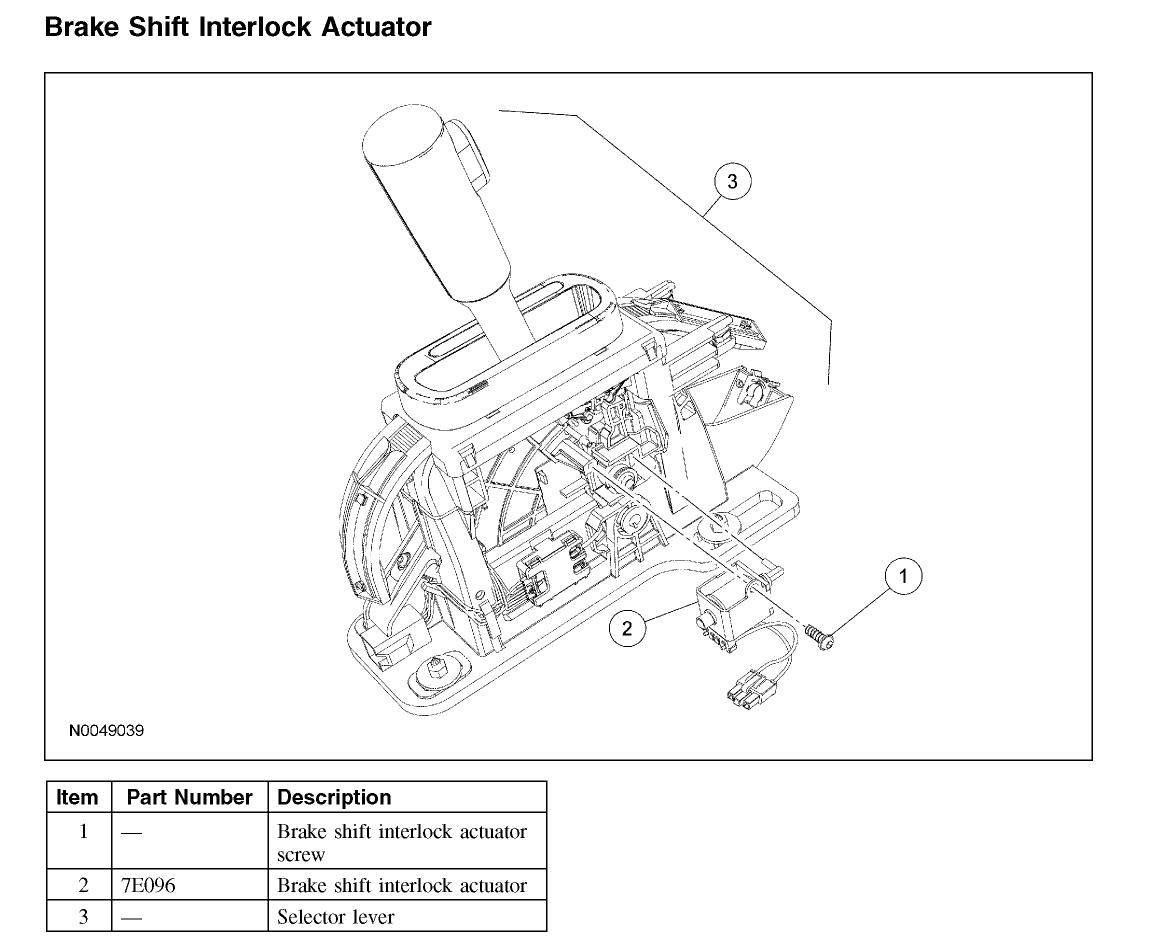 Brake Shift Interlock Actuator

3

1

2

N0049039

| Item | Part Number | Description |
|---|---|---|
| 1 | — | Brake shift interlock actuator screw |
| 2 | 7E096 | Brake shift interlock actuator |
| 3 | — | Selector lever |