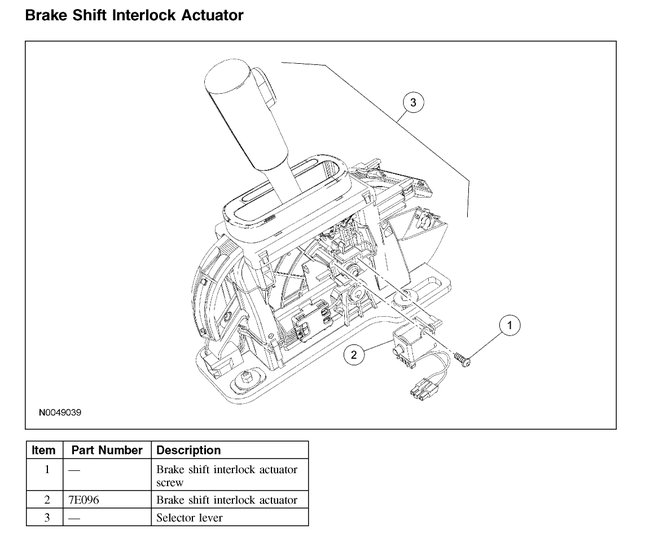 Brake Shift Interlock Actuator

3

1

2

N0049039

| Item | Part Number | Description |
|---|---|---|
| 1 | — | Brake shift interlock actuator screw |
| 2 | 7E096 | Brake shift interlock actuator |
| 3 | — | Selector lever |