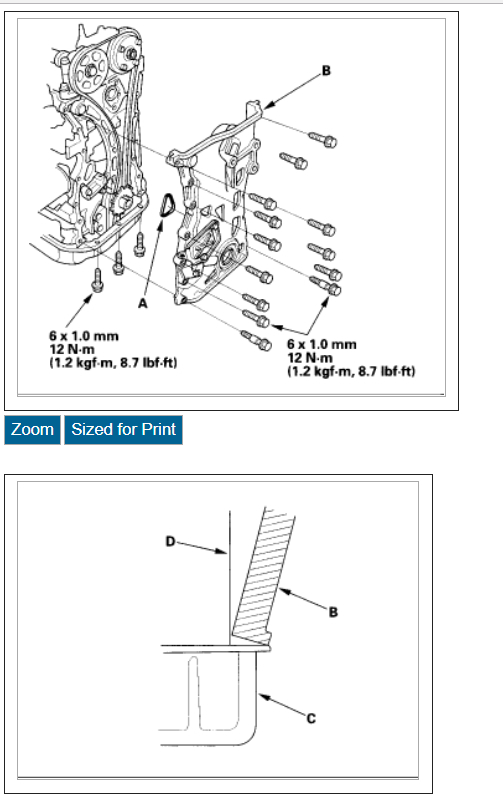 B

A

6 x 1.0 mm
12 N·m
(1.2 kgf·m, 8.7 lbf·ft)

6 x 1.0 mm
12 N·m
(1.2 kgf·m, 8.7 lbf·ft)

Zoom Sized for Print

D

B

C