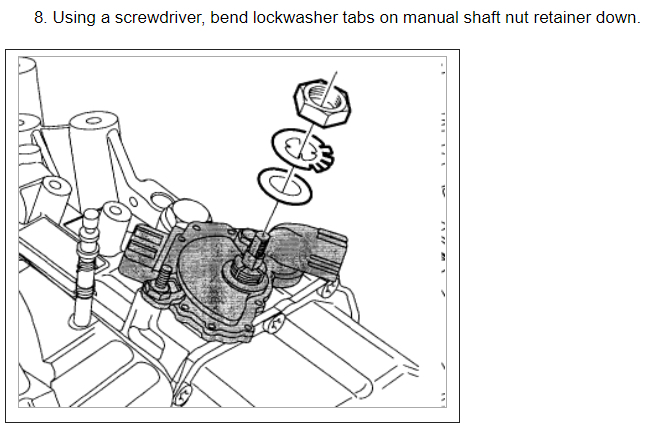 8. Using a screwdriver, bend lockwasher tabs on manual shaft nut retainer down.