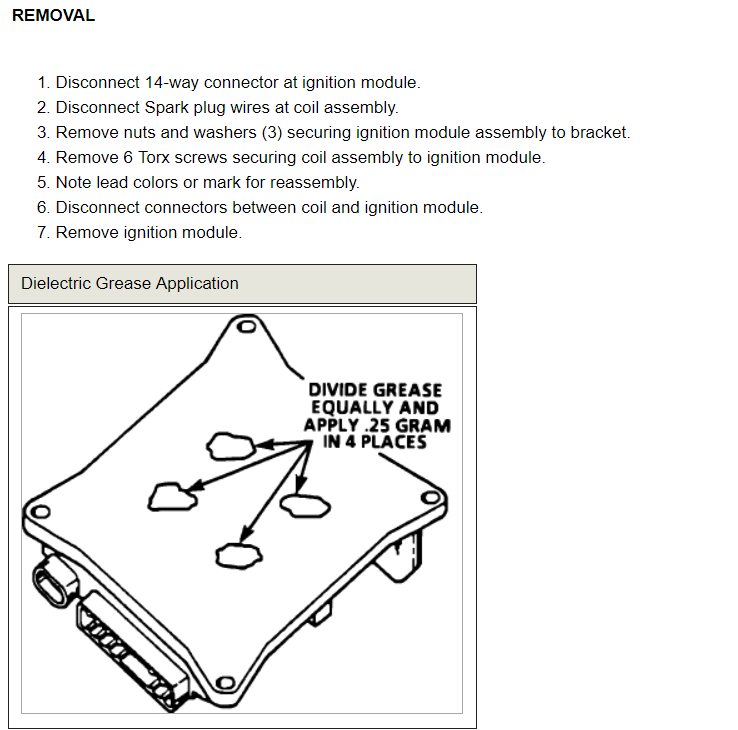 REMOVAL

1. Disconnect 14-way connector at ignition module.
2. Disconnect Spark plug wires at coil assembly.
3. Remove nuts and washers (3) securing ignition module assembly to bracket.
4. Remove 6 Torx screws securing coil assembly to ignition module.
5. Note lead colors or mark for reassembly.
6. Disconnect connectors between coil and ignition module.
7. Remove ignition module.

Dielectric Grease Application

DIVIDE GREASE EQUALLY AND APPLY .25 GRAM IN 4 PLACES