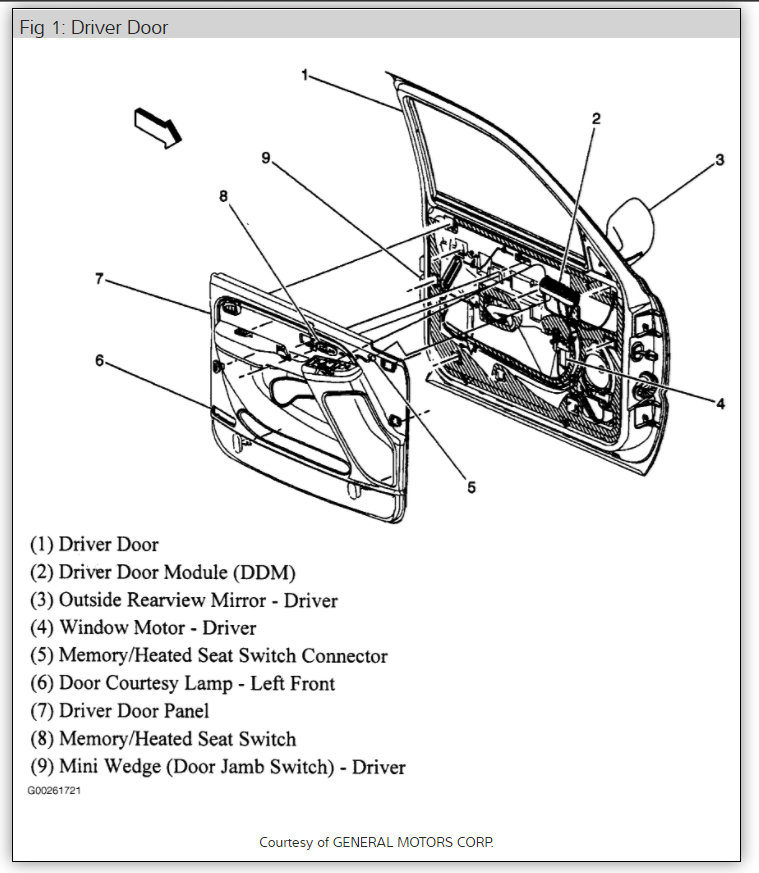 Fig 1: Driver Door

1
2
3
9
8
7
6
4
5

(1) Driver Door
(2) Driver Door Module (DDM)
(3) Outside Rearview Mirror - Driver
(4) Window Motor - Driver
(5) Memory/Heated Seat Switch Connector
(6) Door Courtesy Lamp - Left Front
(7) Driver Door Panel
(8) Memory/Heated Seat Switch
(9) Mini Wedge (Door Jamb Switch) - Driver
G00261721

Courtesy of GENERAL MOTORS CORP.