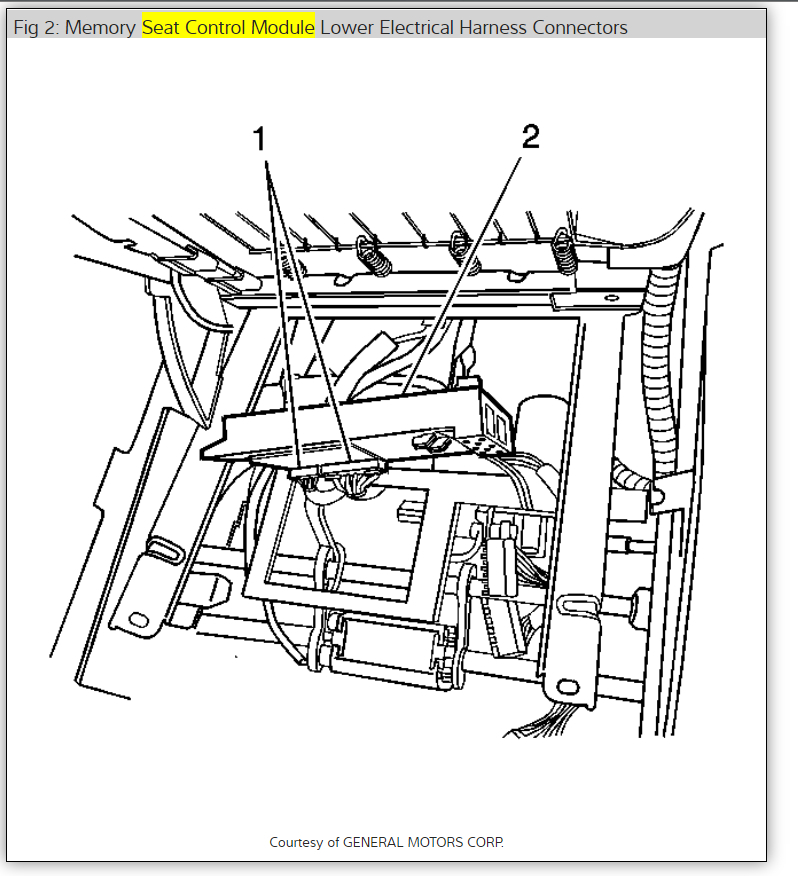 Fig 2: Memory Seat Control Module Lower Electrical Harness Connectors

1

2

Courtesy of GENERAL MOTORS CORP.