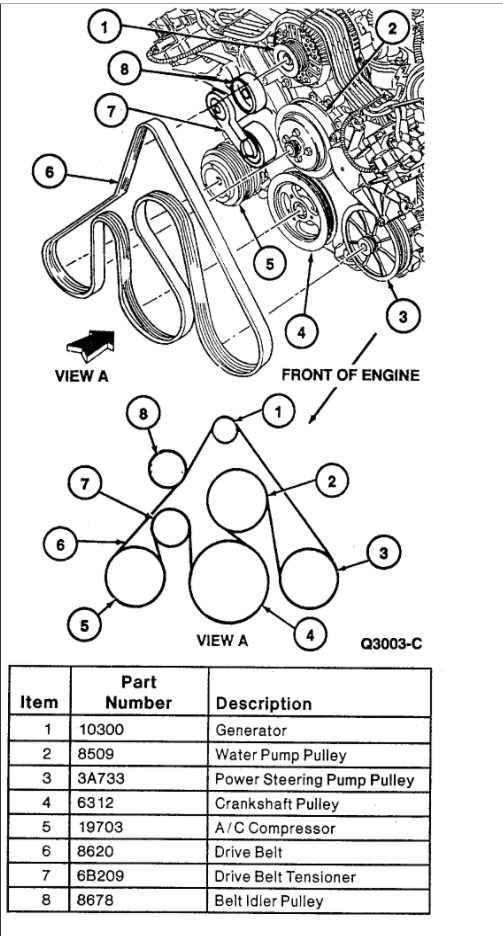 1
2
8
7
6
5
4
3
VIEW A
FRONT OF ENGINE
8
1
7
2
6
3
5
4
VIEW A
Q3003-C

| Item | Part Number | Description |
|---|---|---|
| 1 | 10300 | Generator |
| 2 | 8509 | Water Pump Pulley |
| 3 | 3A733 | Power Steering Pump Pulley |
| 4 | 6312 | Crankshaft Pulley |
| 5 | 19703 | A/C Compressor |
| 6 | 8620 | Drive Belt |
| 7 | 6B209 | Drive Belt Tensioner |
| 8 | 8678 | Belt Idler Pulley |