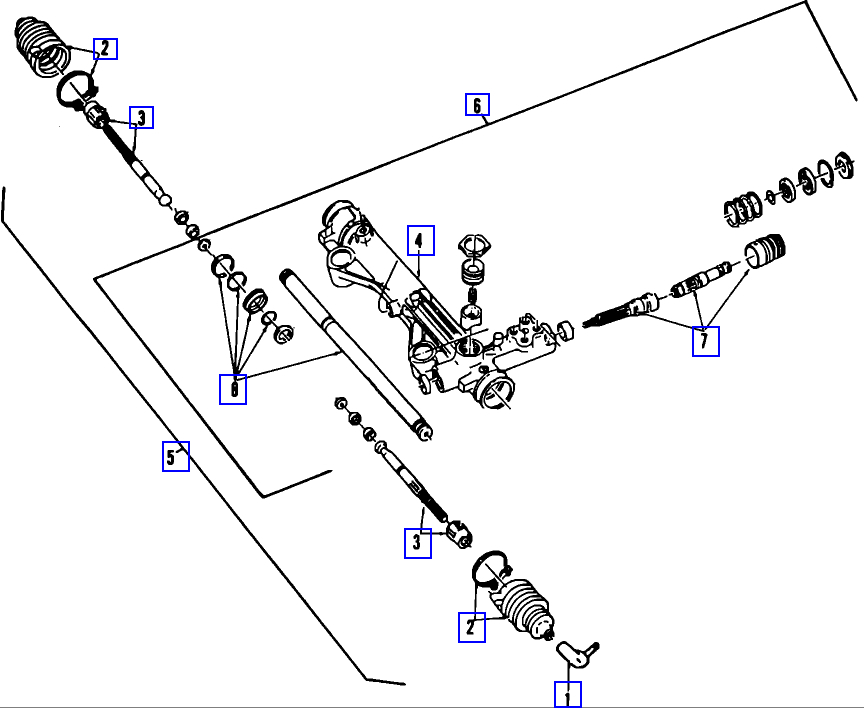 2
3
6
4
7
8
5
3
2
1