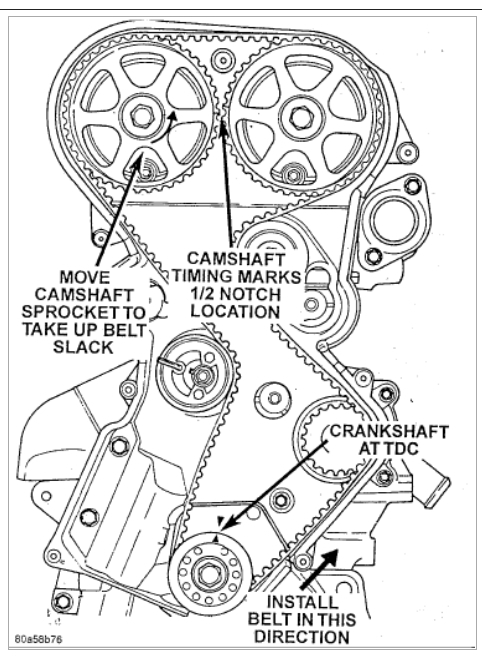 MOVE CAMSHAFT SPROCKET TO TAKE UP BELT SLACK

CAMSHAFT TIMING MARKS 1/2 NOTCH LOCATION

CRANKSHAFT AT TDC

INSTALL BELT IN THIS DIRECTION

80a58b76