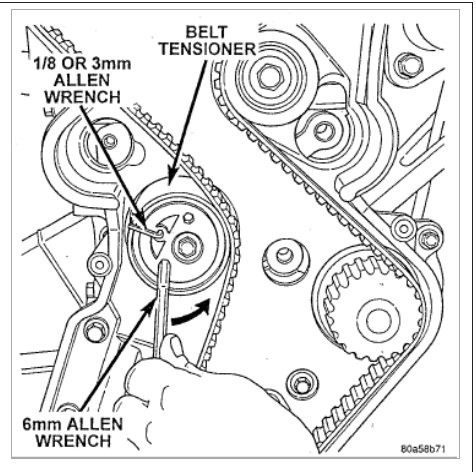 BELT TENSIONER

1/8 OR 3mm ALLEN WRENCH

6mm ALLEN WRENCH

80a58b71